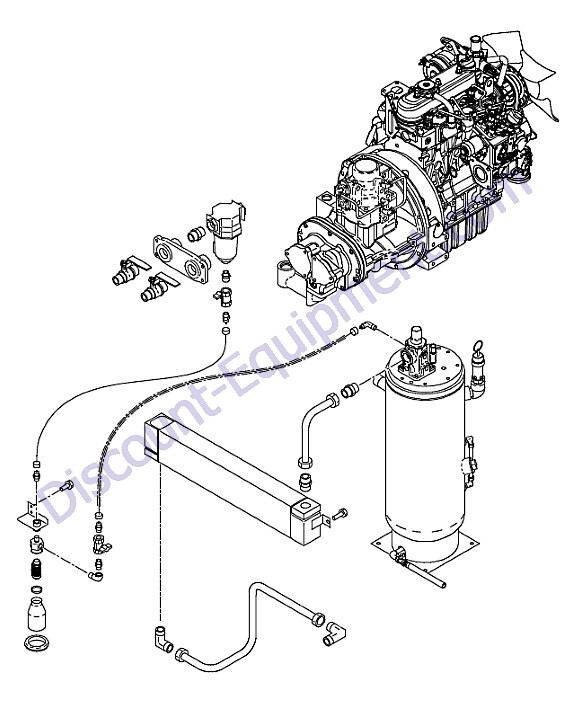 Discount-Equipment.com