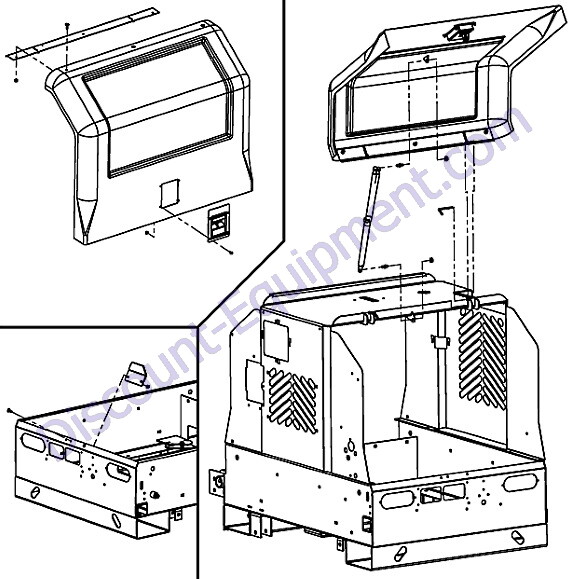 Discount-Equipment.com