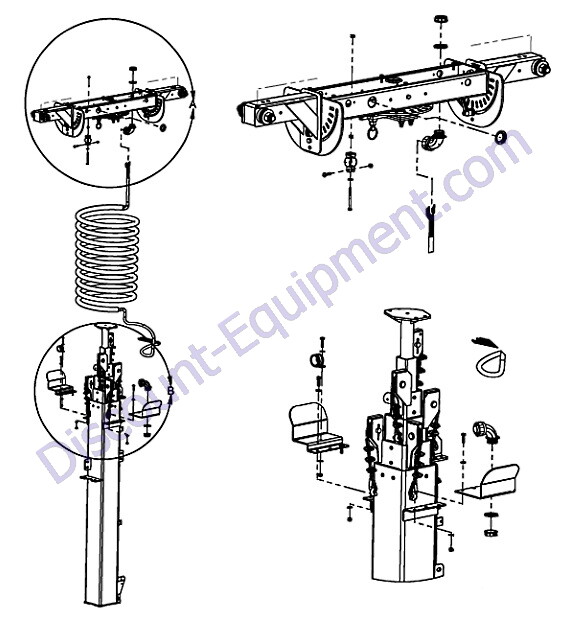 A

B

Discount-Equipment.com