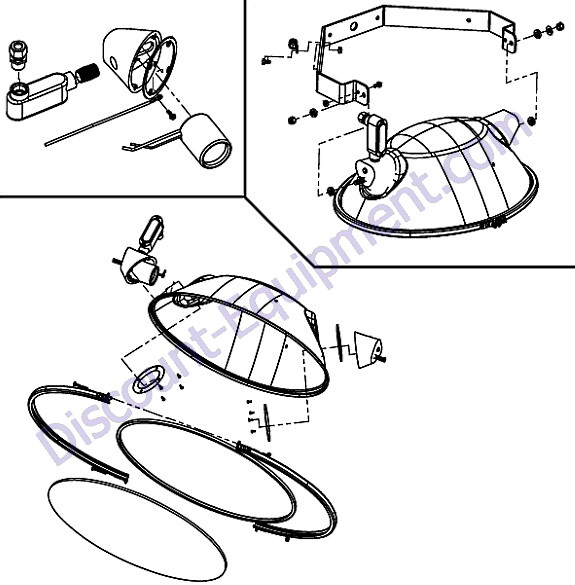 Discount-Equipment.com