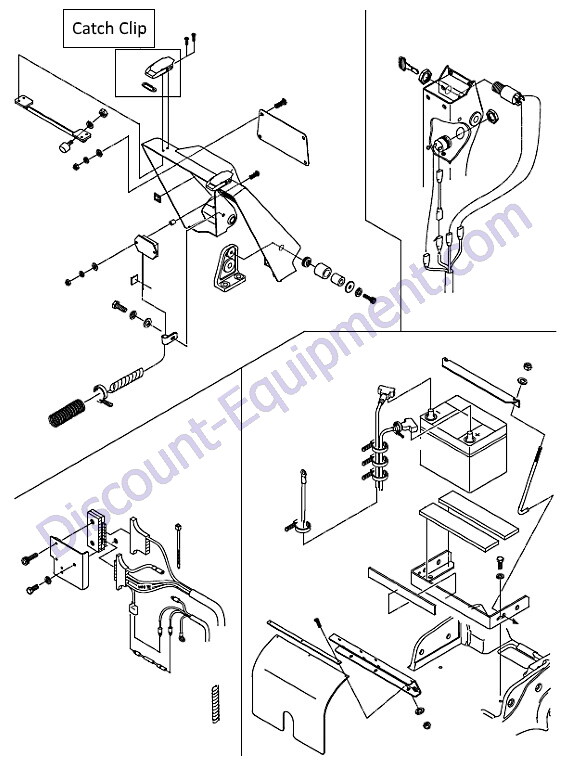 Catch Clip

Discount-Equipment.com