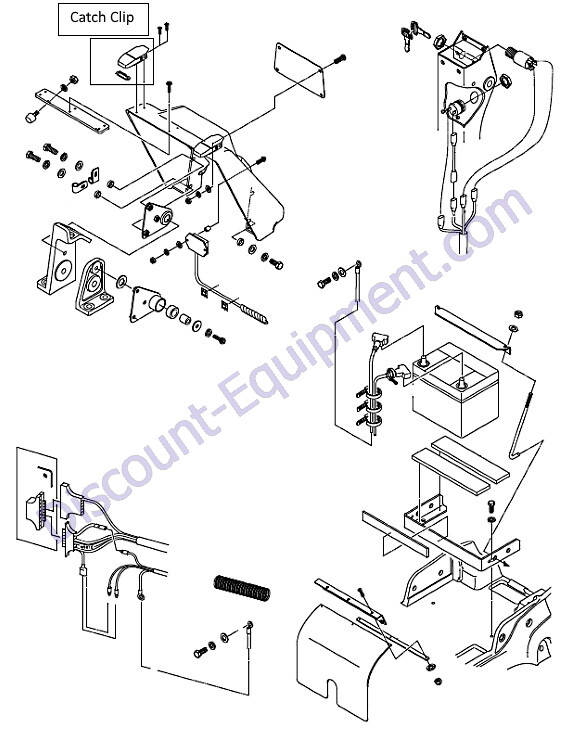 Catch Clip

Discount-Equipment.com