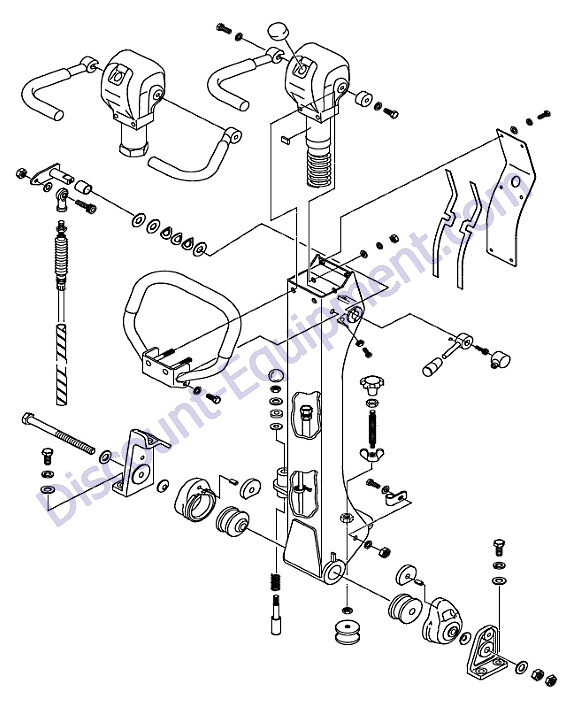 Discount-Equipment.com