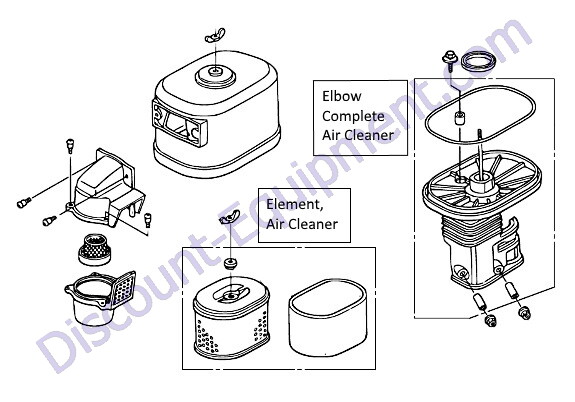 Elbow
Complete
Air Cleaner

Element,
Air Cleaner

Discount-Equipment.com