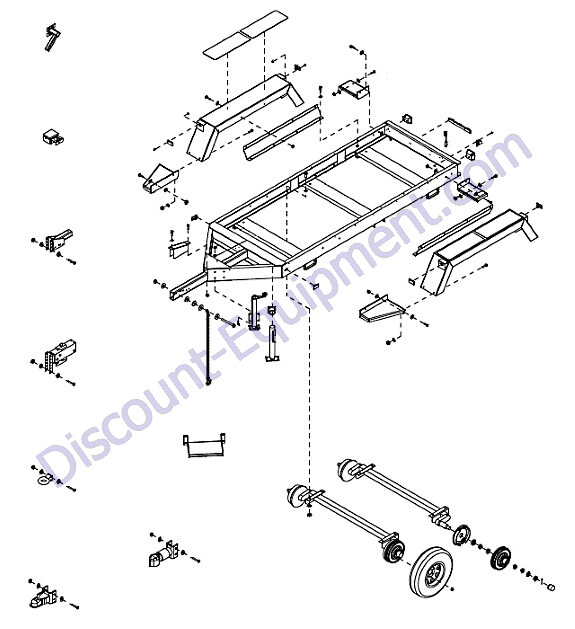 Discount-Equipment.com