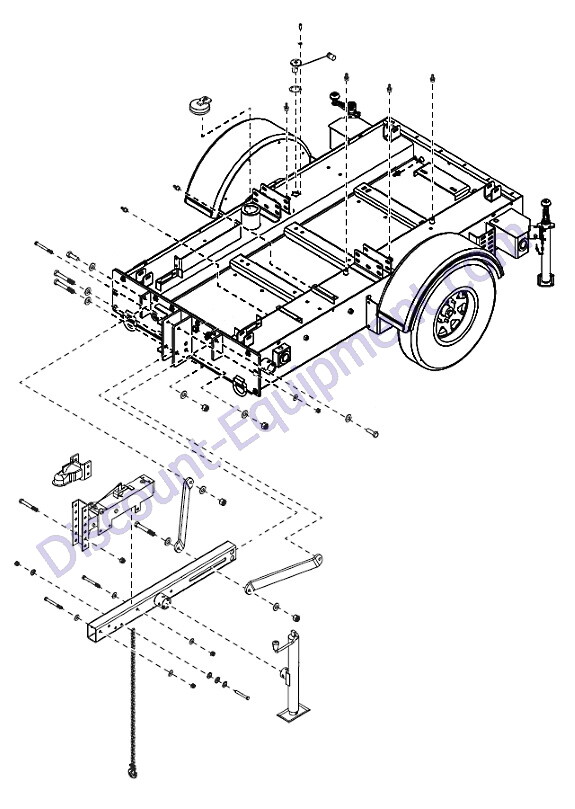 Discount-Equipment.com