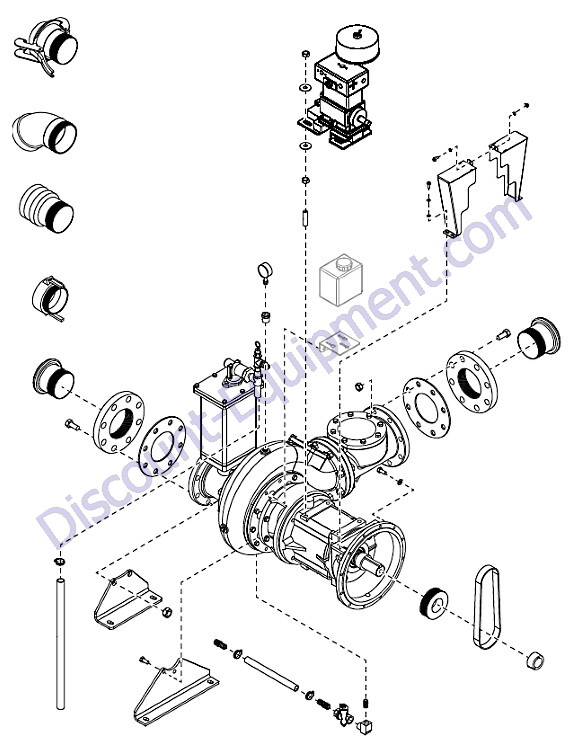 Discount-Equipment.com