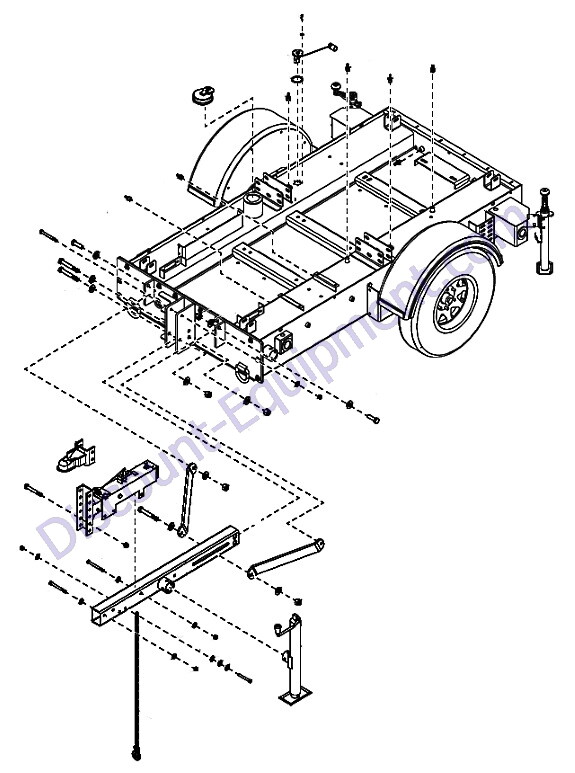 Discount-Equipment.com