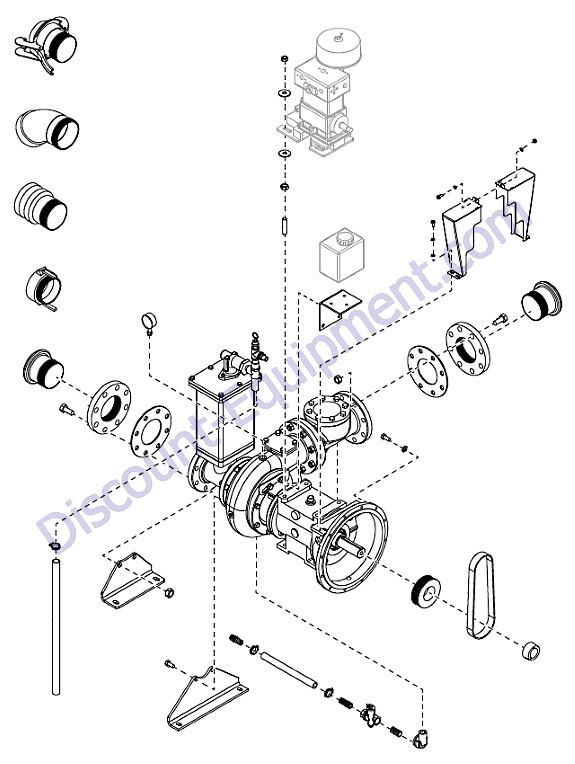 Discount-Equipment.com