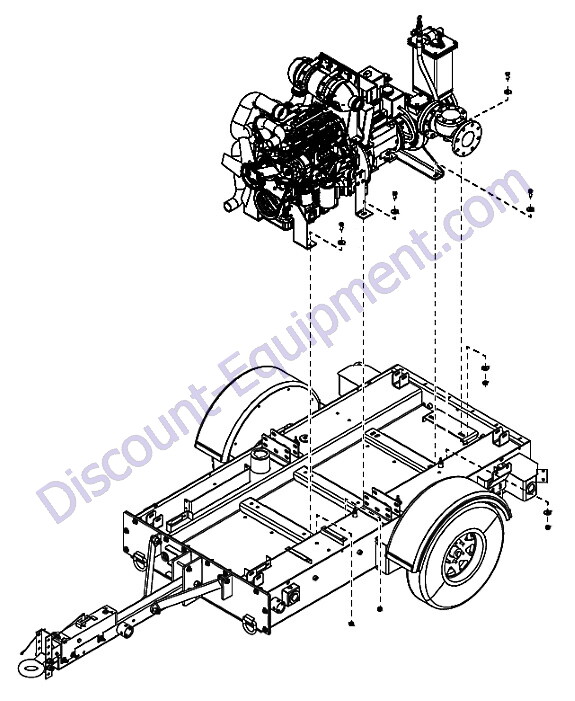 Discount-Equipment.com