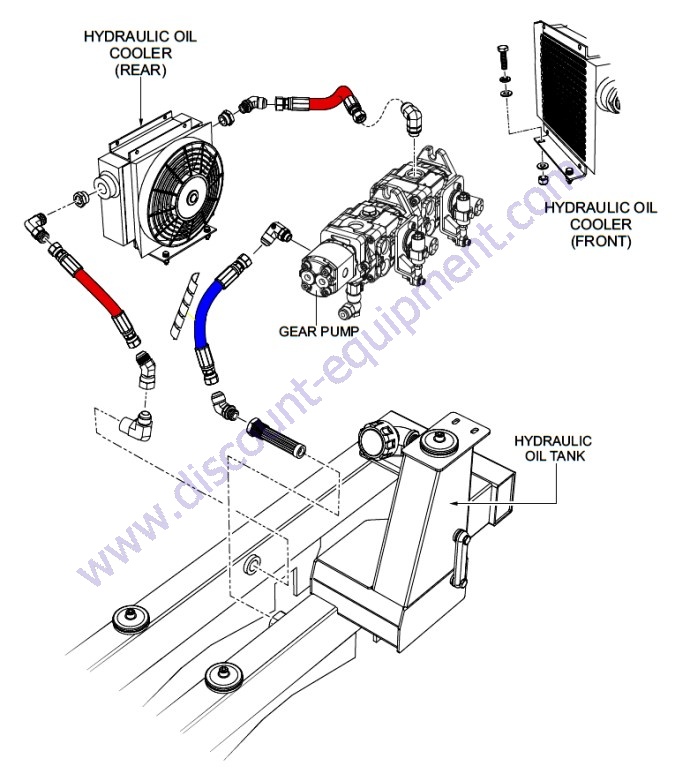 HYDRAULIC OIL COOLER (REAR)

HYDRAULIC OIL COOLER (FRONT)

GEAR PUMP

HYDRAULIC OIL TANK

www.discount-equipment.com