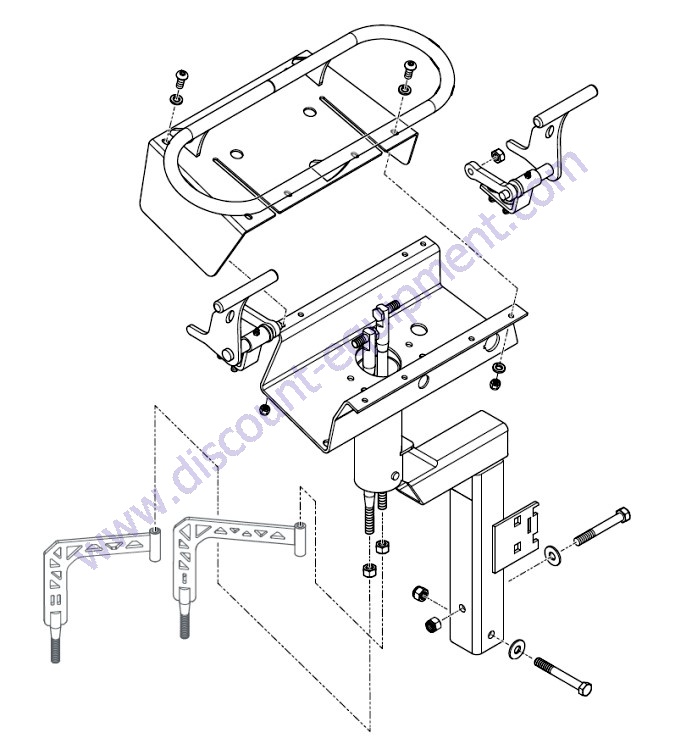 www.discount-equipment.com