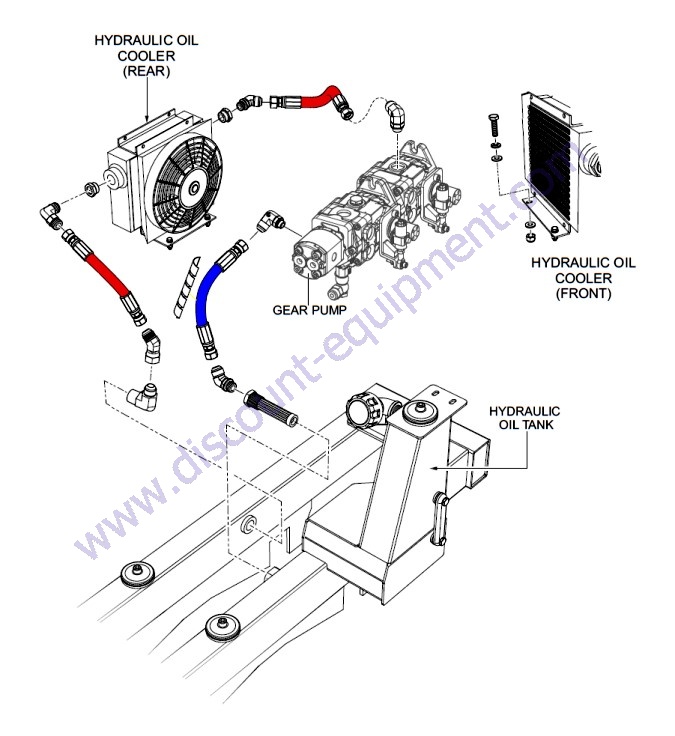 HYDRAULIC OIL COOLER (REAR)

HYDRAULIC OIL COOLER (FRONT)

GEAR PUMP

HYDRAULIC OIL TANK

www.discount-equipment.com