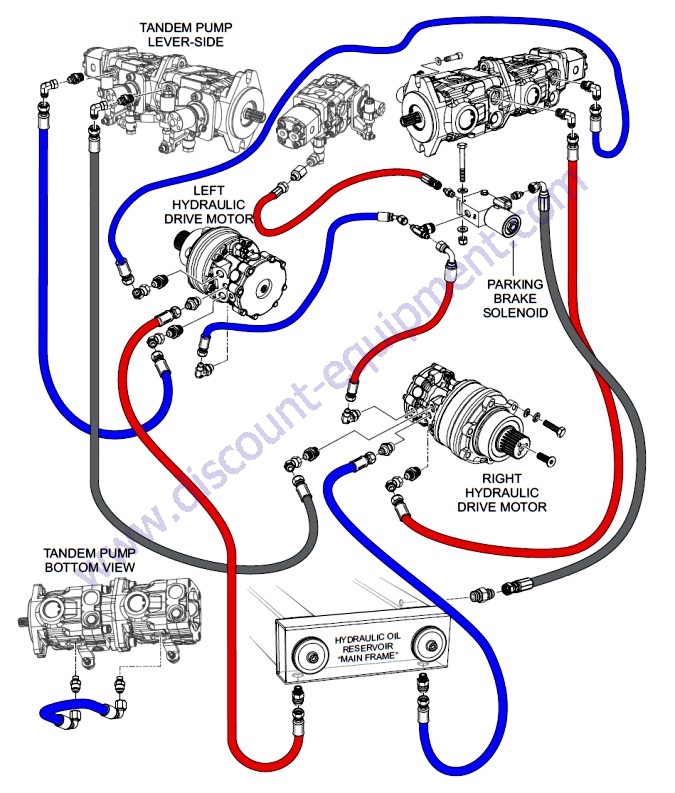 TANDEM PUMP
LEVER-SIDE

LEFT
HYDRAULIC
DRIVE MOTOR

PARKING
BRAKE
SOLENOID

RIGHT
HYDRAULIC
DRIVE MOTOR

TANDEM PUMP
BOTTOM VIEW

HYDRAULIC OIL
RESERVOIR
"MAIN FRAME"

www.discount-equipment.com