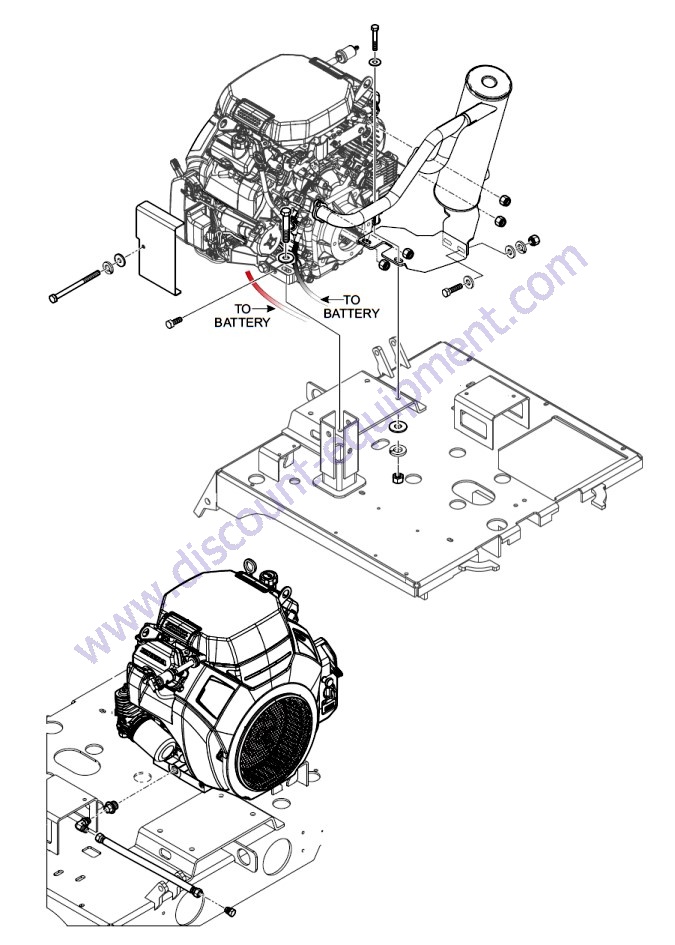 TO BATTERY

TO BATTERY

www.discount-equipment.com