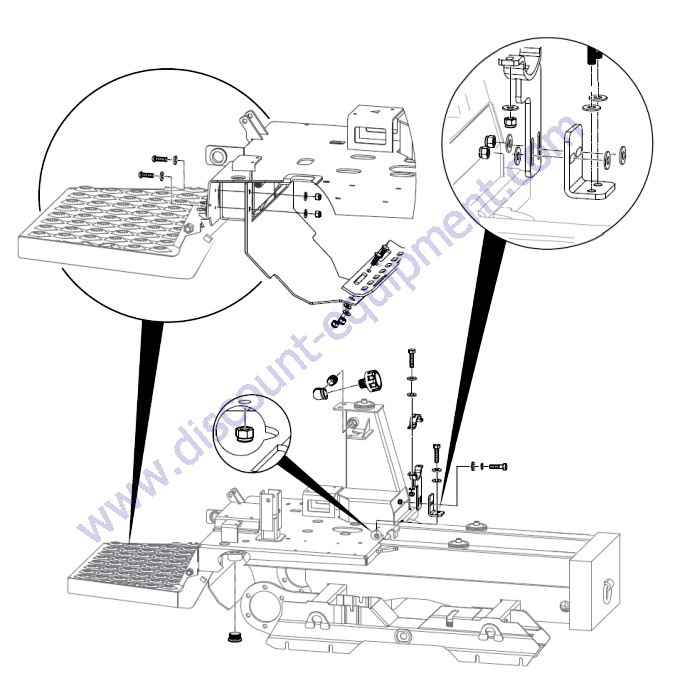 www.discount-equipment.com