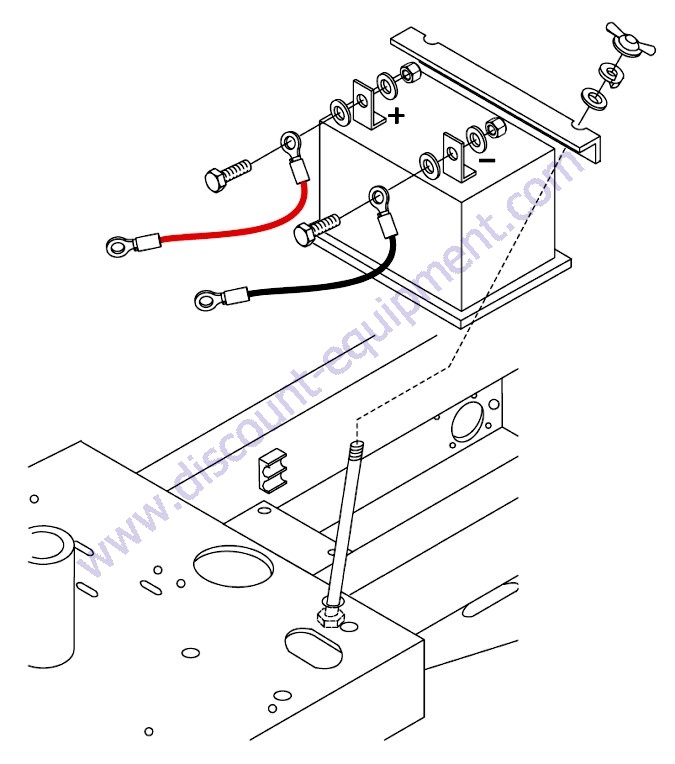 +
−
www.discount-equipment.com