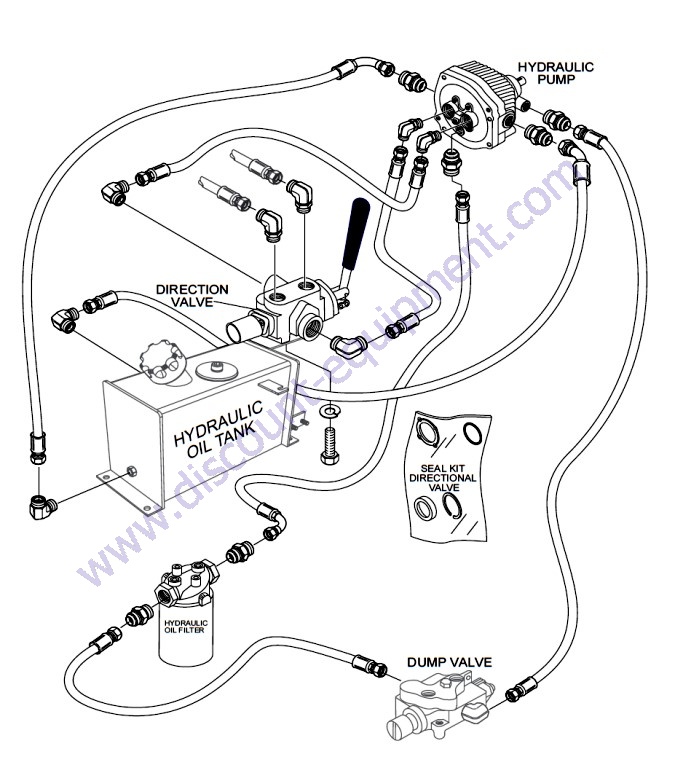 HYDRAULIC PUMP

DIRECTION VALVE

HYDRAULIC OIL TANK

SEAL KIT DIRECTIONAL VALVE

HYDRAULIC OIL FILTER

DUMP VALVE

www.discount-equipment.com