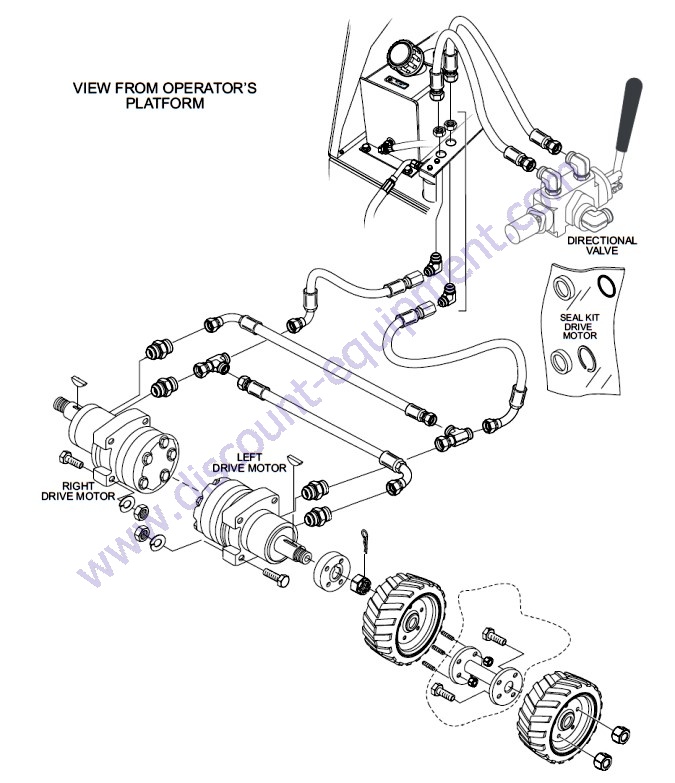 VIEW FROM OPERATOR'S PLATFORM

DIRECTIONAL VALVE

SEAL KIT DRIVE MOTOR

LEFT DRIVE MOTOR

RIGHT DRIVE MOTOR

www.discount-equipment.com