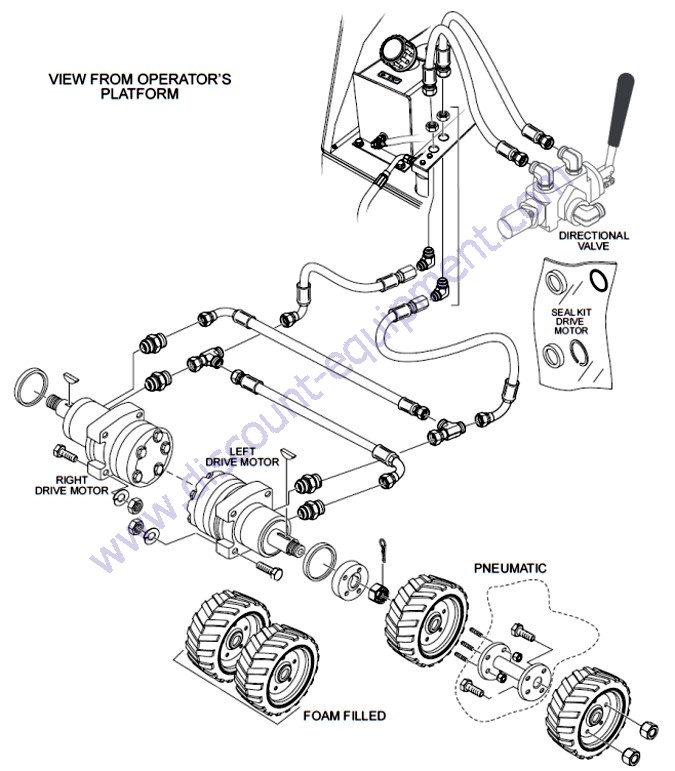 VIEW FROM OPERATOR'S PLATFORM

DIRECTIONAL VALVE

SEAL KIT DRIVE MOTOR

LEFT DRIVE MOTOR

RIGHT DRIVE MOTOR

PNEUMATIC

FOAM FILLED

www.discount-equipment.com