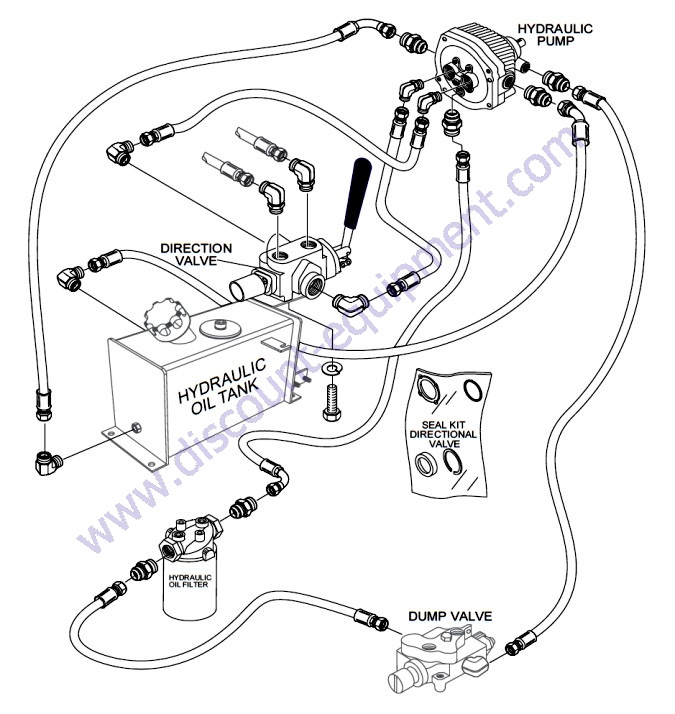 HYDRAULIC PUMP

DIRECTION VALVE

HYDRAULIC OIL TANK

SEAL KIT DIRECTIONAL VALVE

HYDRAULIC OIL FILTER

DUMP VALVE

www.discount-equipment.com