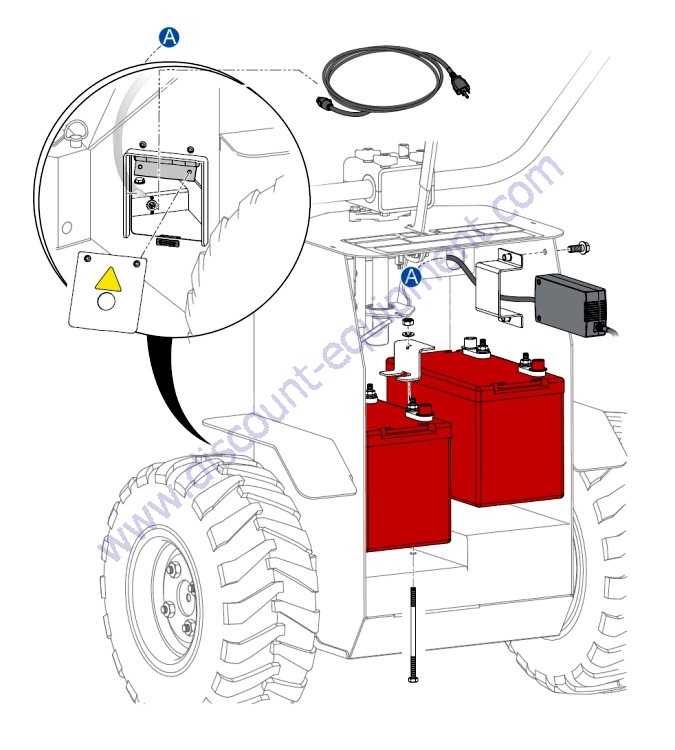 A

A

www.discount-equipment.com