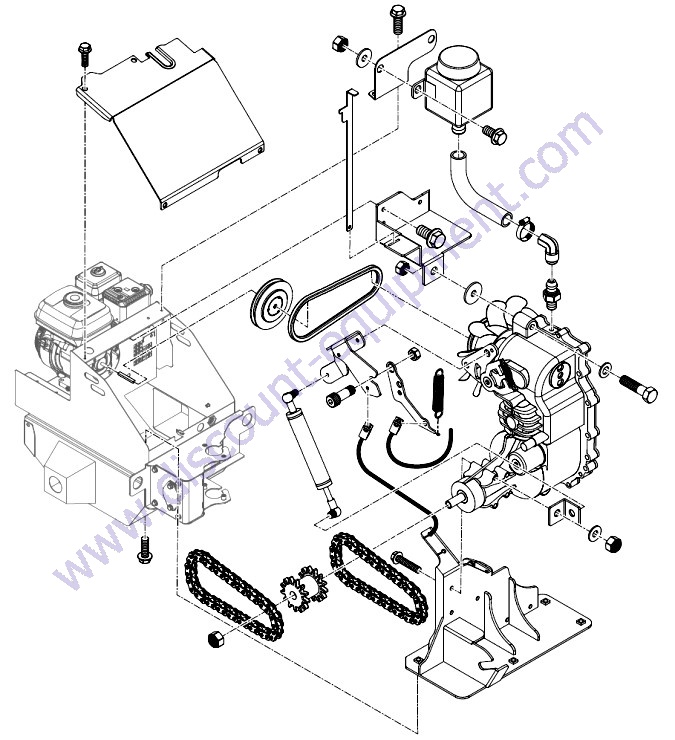 www.discount-equipment.com