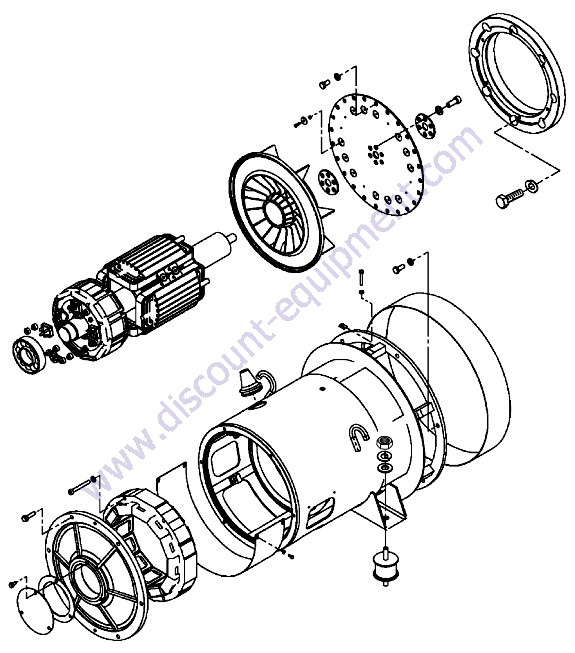 www.discount-equipment.com