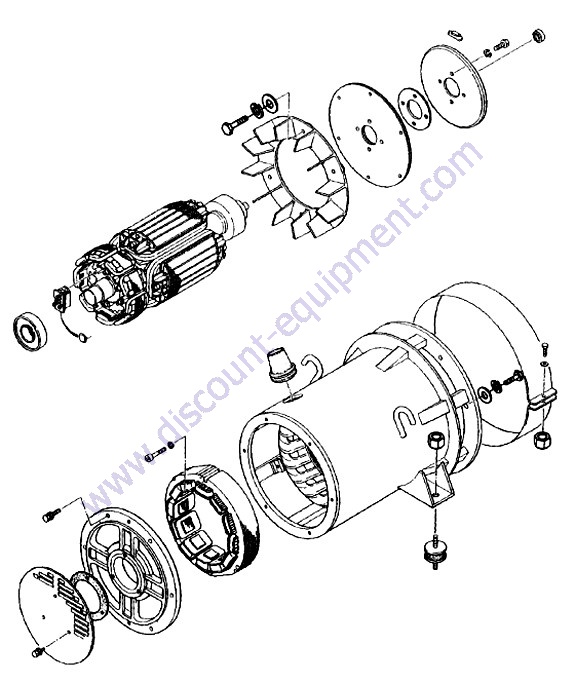 www.discount-equipment.com