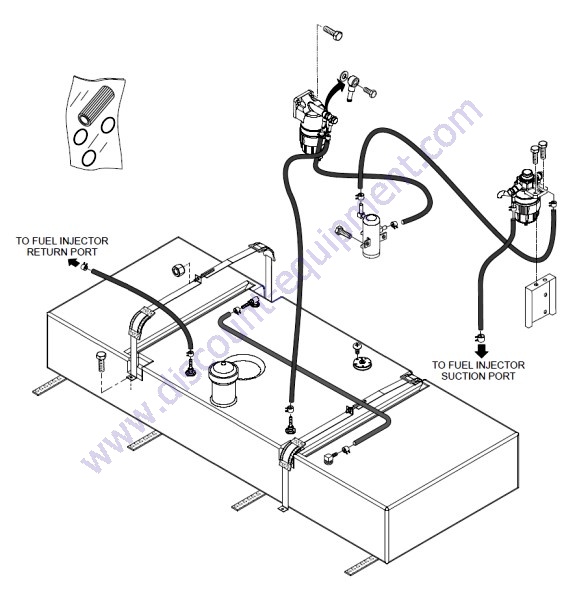 TO FUEL INJECTOR RETURN PORT

TO FUEL INJECTOR SUCTION PORT

www.discount-equipment.com