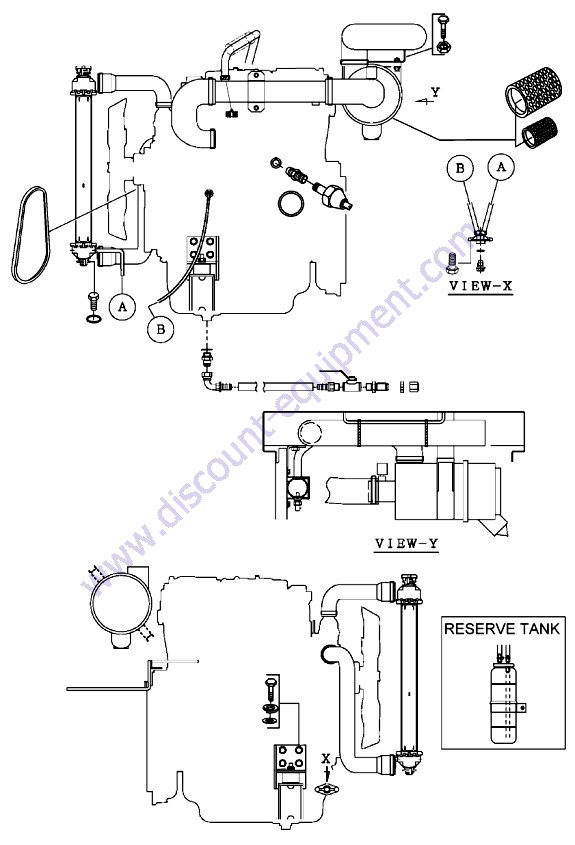 Y

B A

VIEW-X

A

B

www.discount-equipment.com

VIEW-Y

RESERVE TANK

X