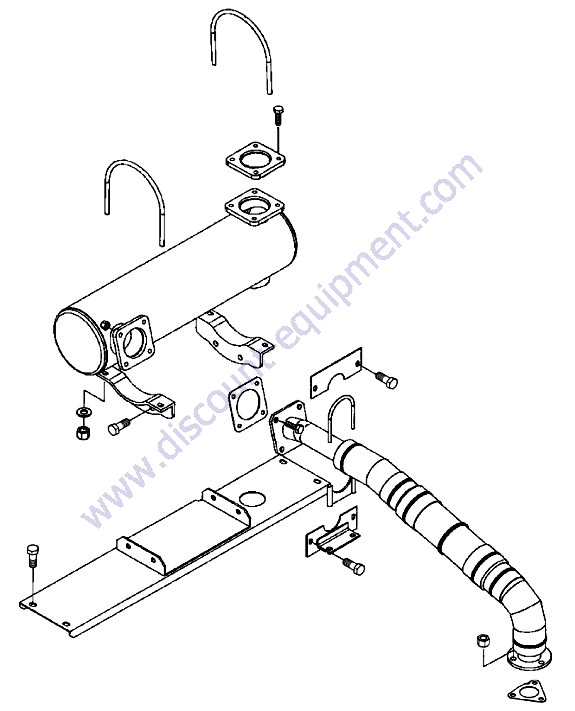 www.discount-equipment.com