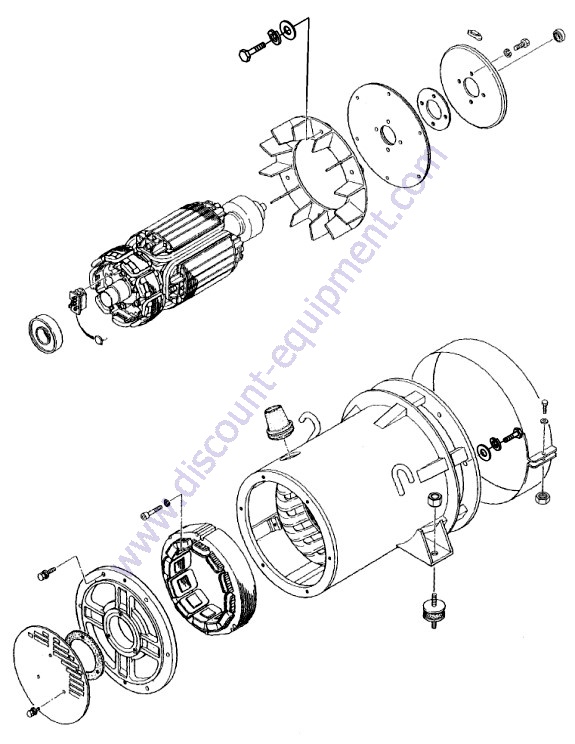 www.discount-equipment.com