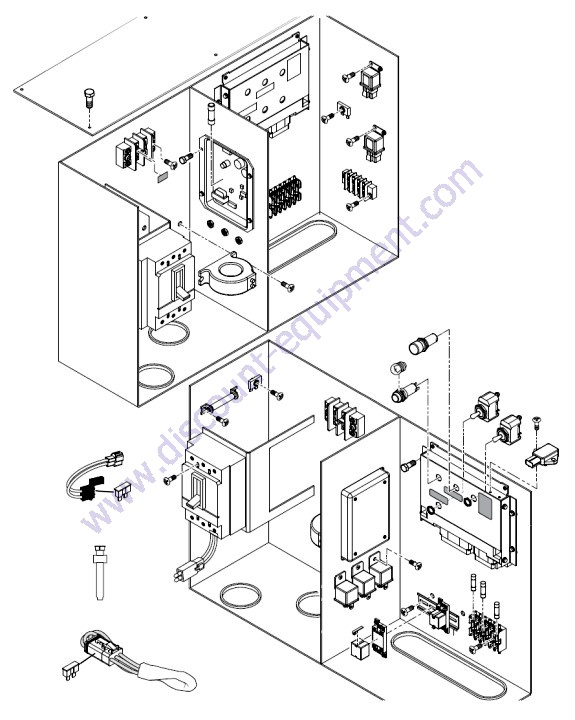 www.discount-equipment.com