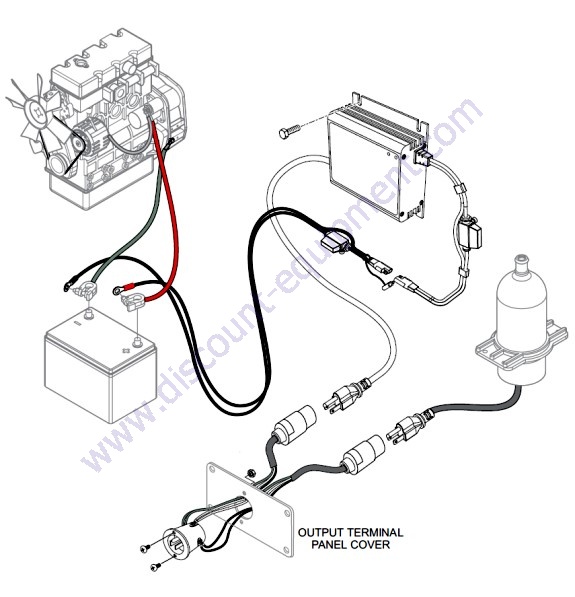 www.discount-equipment.com

OUTPUT TERMINAL PANEL COVER