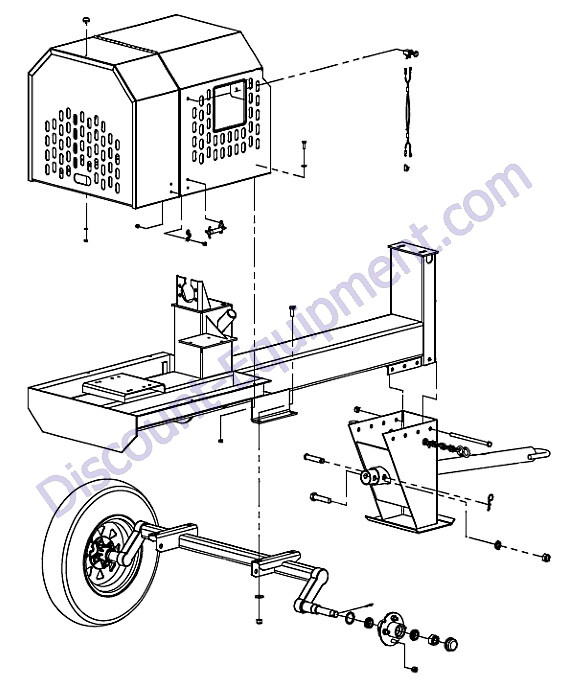 Discount-Equipment.com