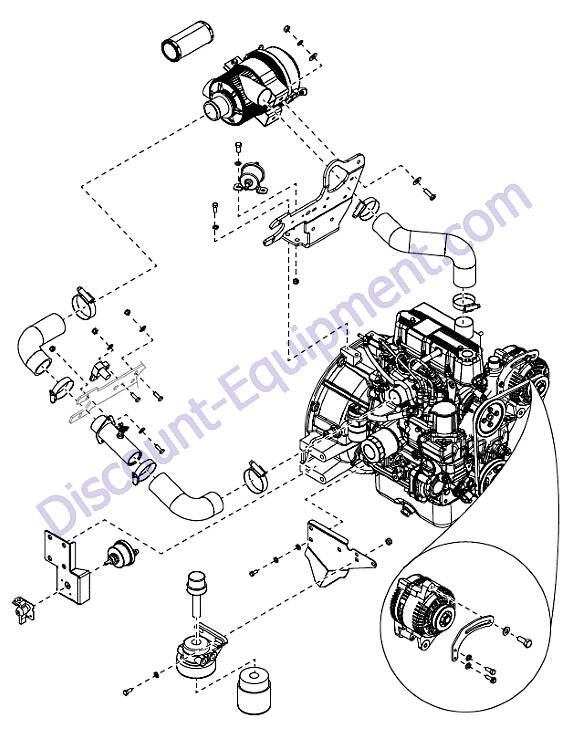 Discount-Equipment.com