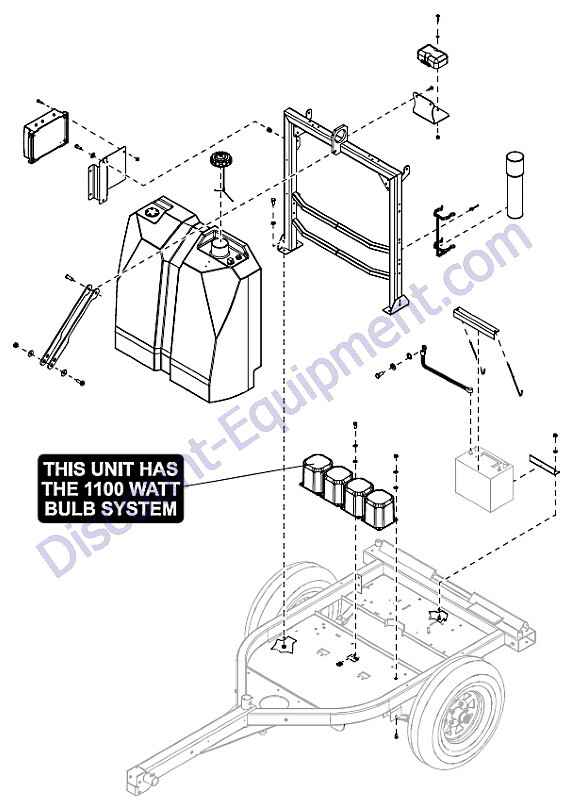 THIS UNIT HAS THE 1100 WATT BULB SYSTEM

Discount-Equipment.com