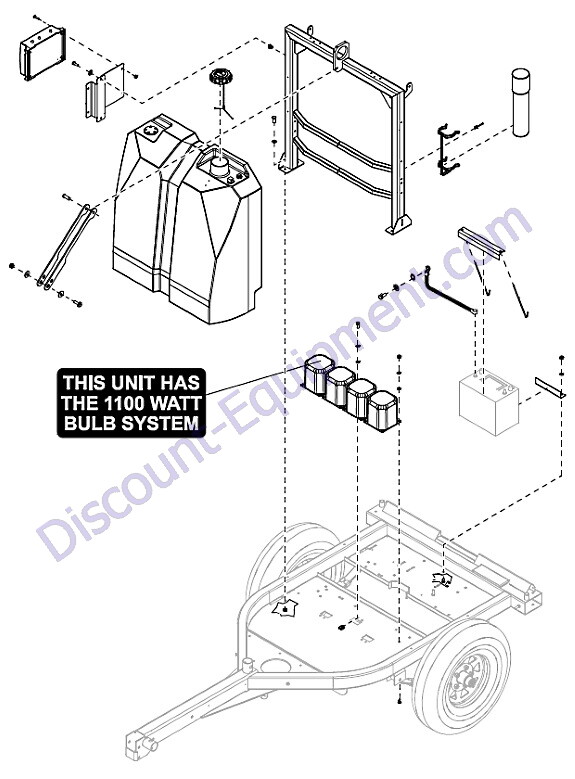 THIS UNIT HAS THE 1100 WATT BULB SYSTEM

Discount-Equipment.com