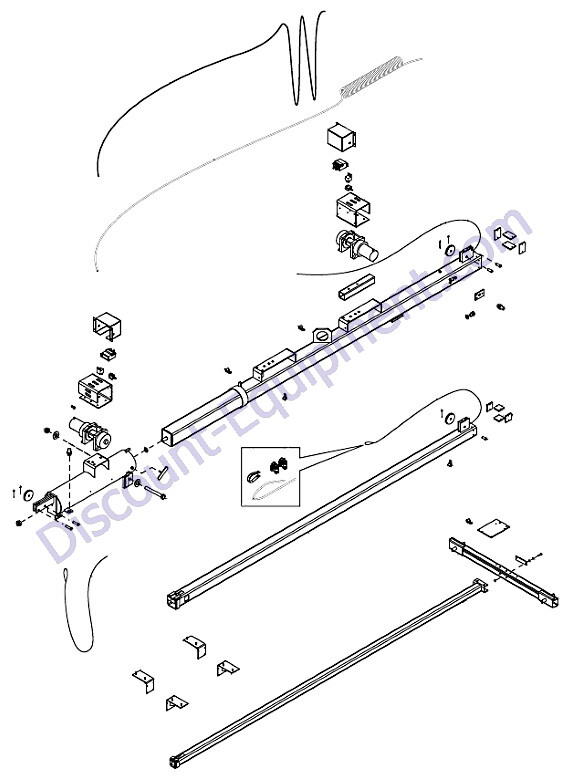 Discount-Equipment.com