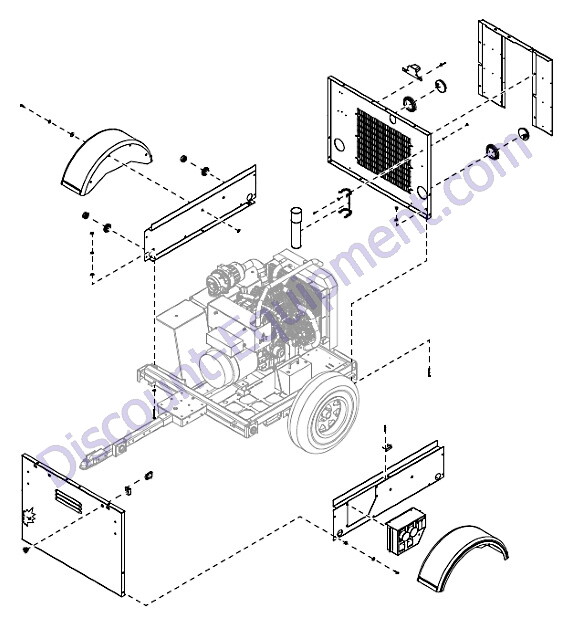 Discount-Equipment.com