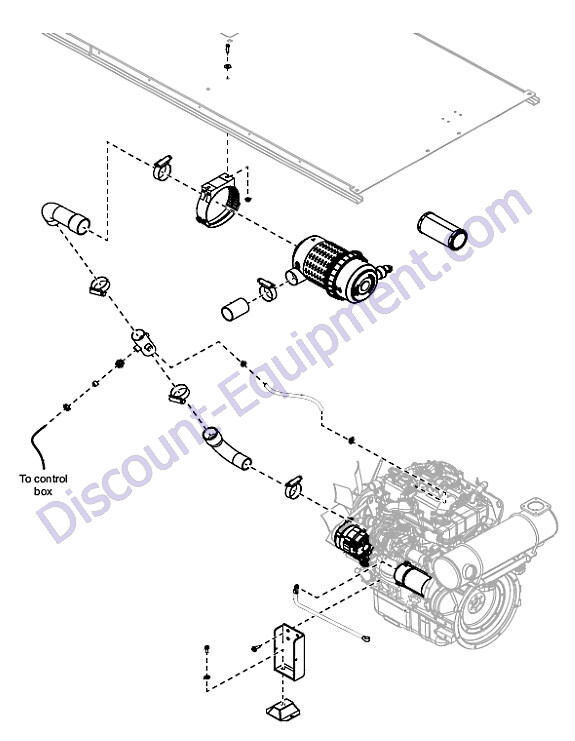 To control box

Discount-Equipment.com