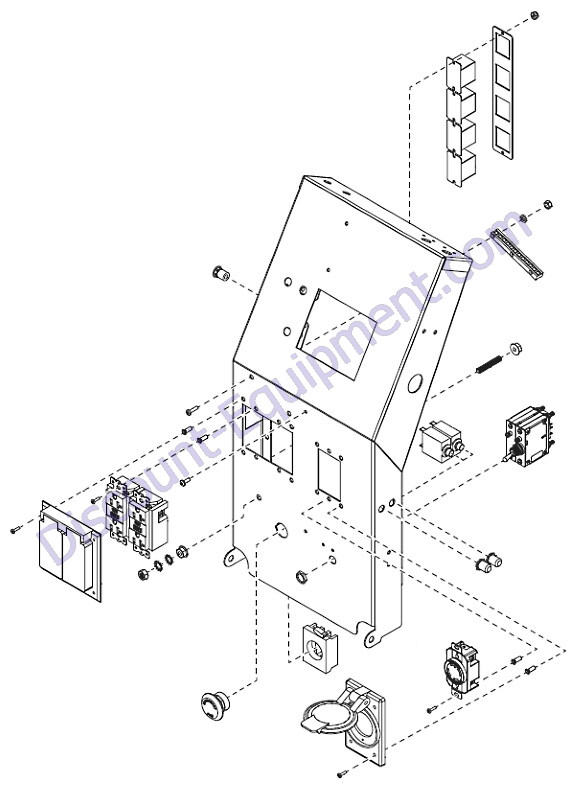 Discount-Equipment.com