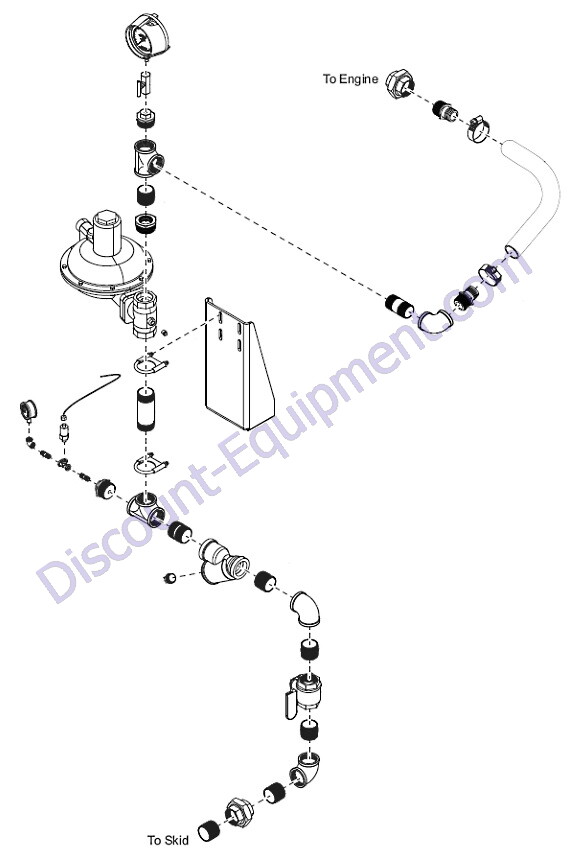 To Engine

Discount-Equipment.com

To Skid