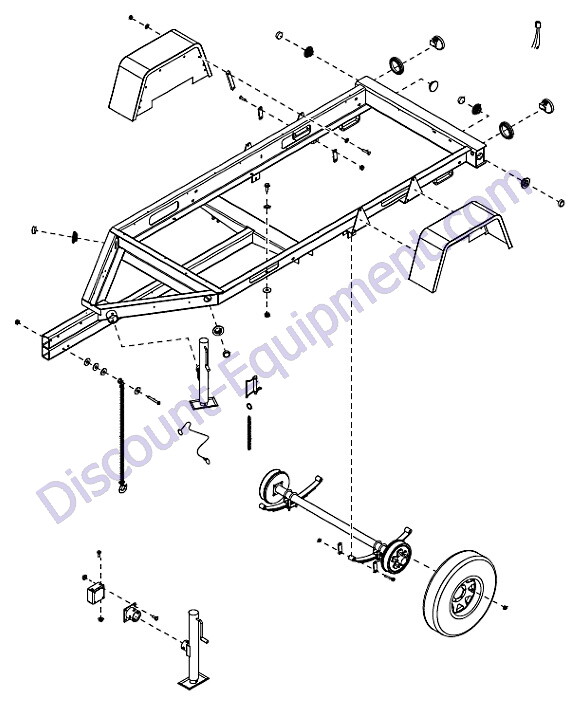 Discount-Equipment.com