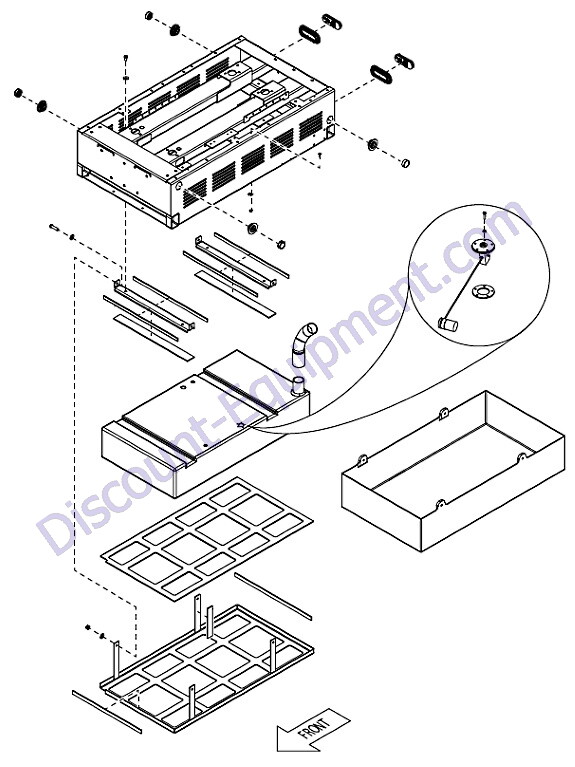 Discount-Equipment.com

FRONT