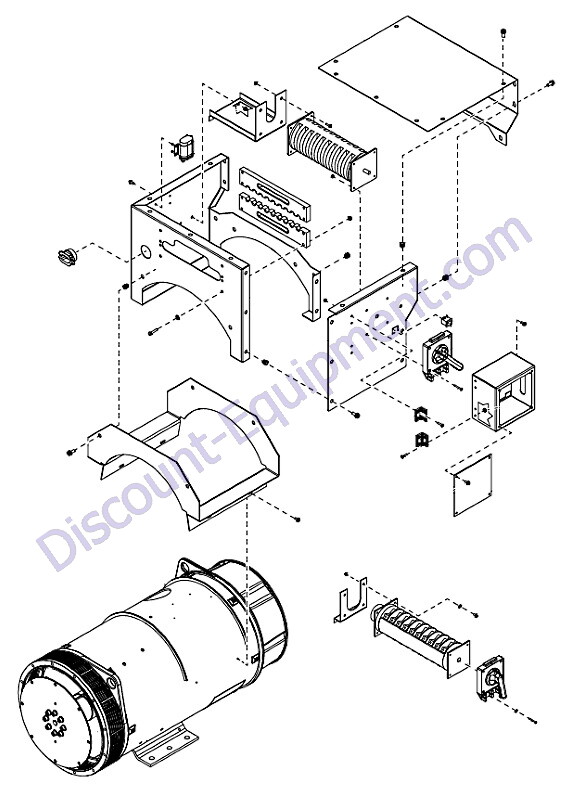 Discount-Equipment.com