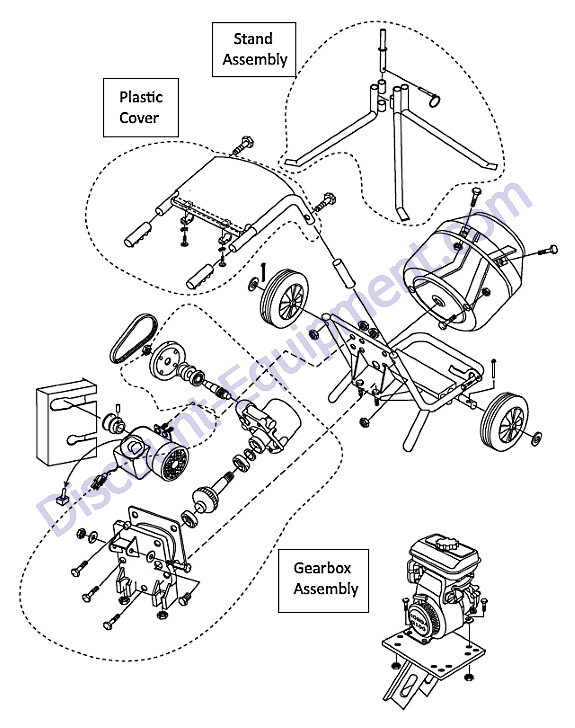 Stand Assembly

Plastic Cover

Gearbox Assembly

Discount-Equipment.com