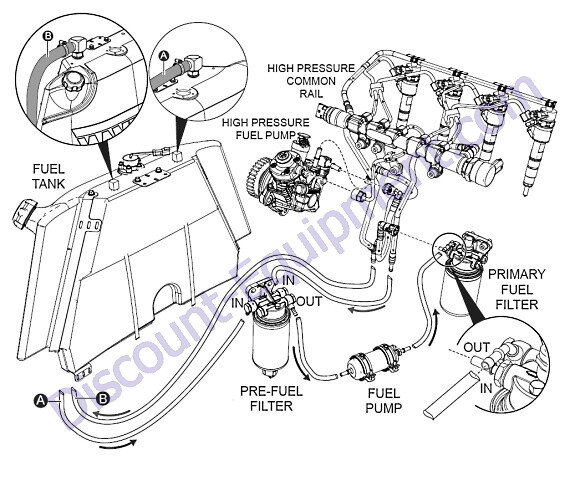 B

A

HIGH PRESSURE COMMON RAIL

HIGH PRESSURE FUEL PUMP

FUEL TANK

IN

IN

OUT

PRIMARY FUEL FILTER

OUT

IN

PRE-FUEL FILTER

FUEL PUMP

A

B

Discount-Equipment.com