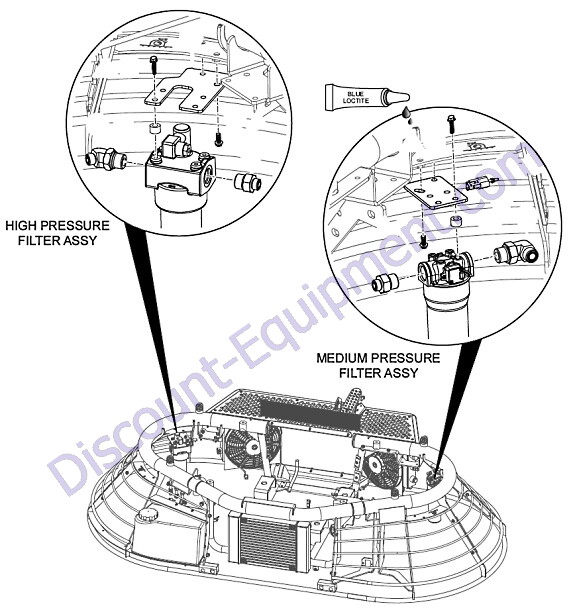 BLUE LOCTITE

HIGH PRESSURE FILTER ASSY

MEDIUM PRESSURE FILTER ASSY

Discount-Equipment.com